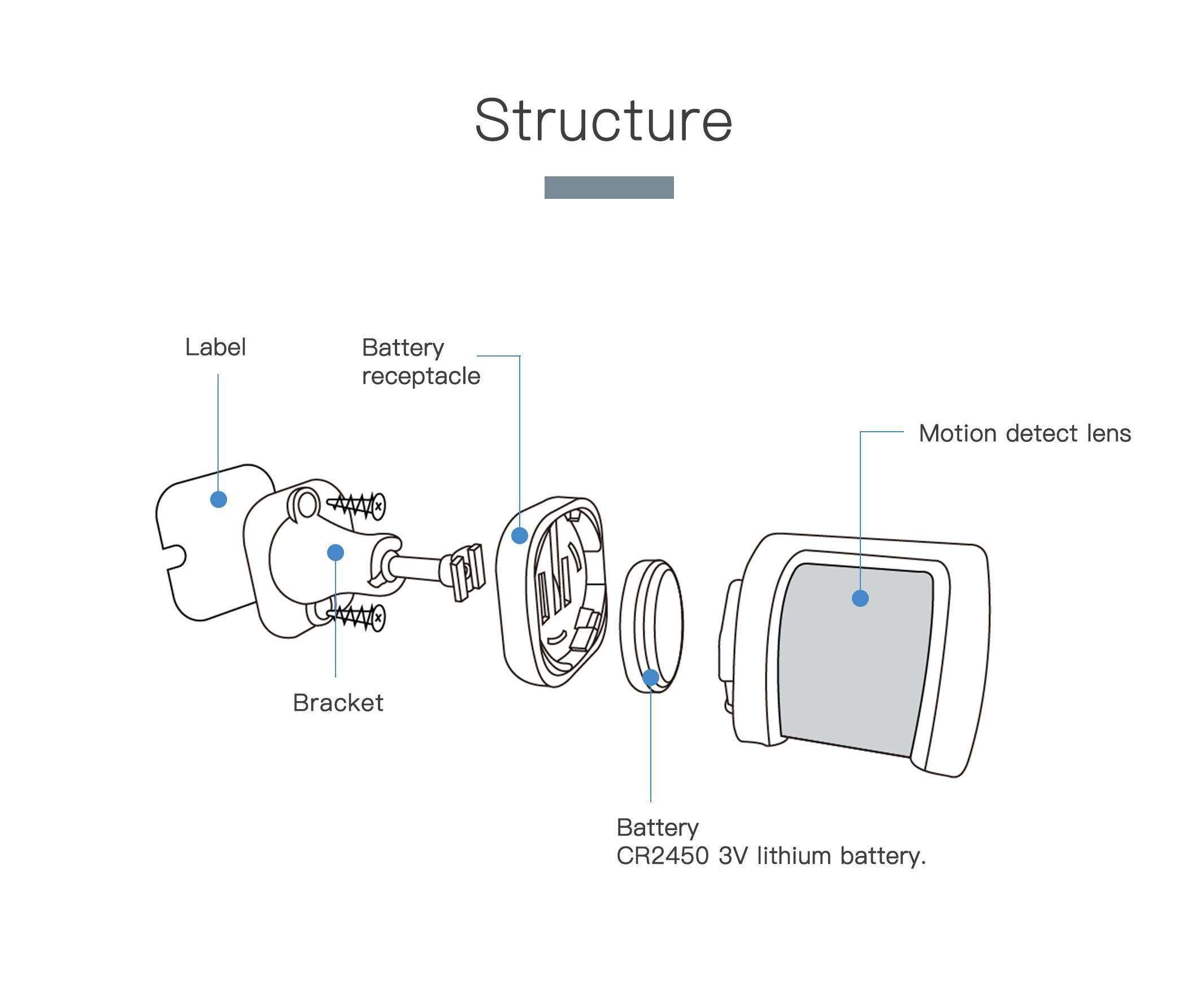 Structure

Label

Battery receptacle

Motion detect lens

Bracket

Battery
CR2450 3V lithium battery.