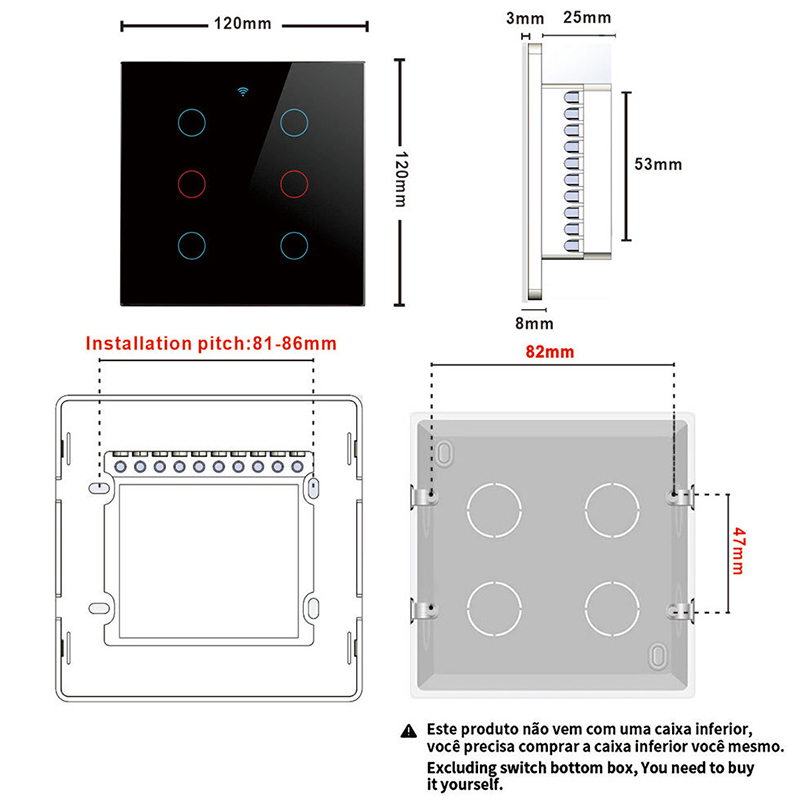 120mm

120mm

3mm 25mm

53mm

8mm

Installation pitch:81-86mm

82mm

47mm

Este produto não vem com uma caixa inferior, você precisa comprar a caixa inferior você mesmo.

Excluding switch bottom box, You need to buy it yourself.