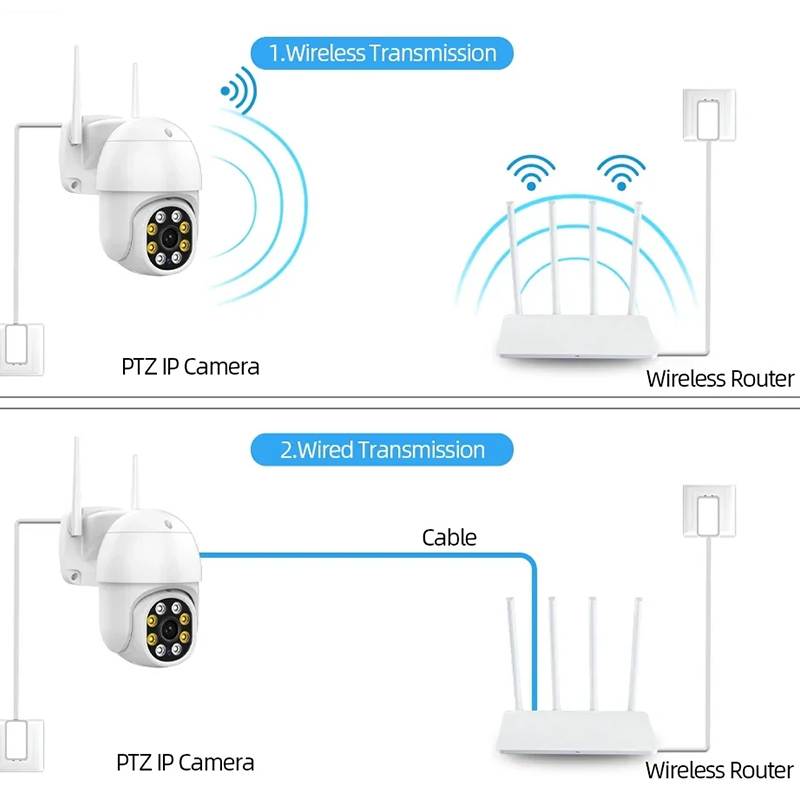 1.Wireless Transmission

PTZ IP Camera

Wireless Router

2.Wired Transmission

Cable

PTZ IP Camera

Wireless Router